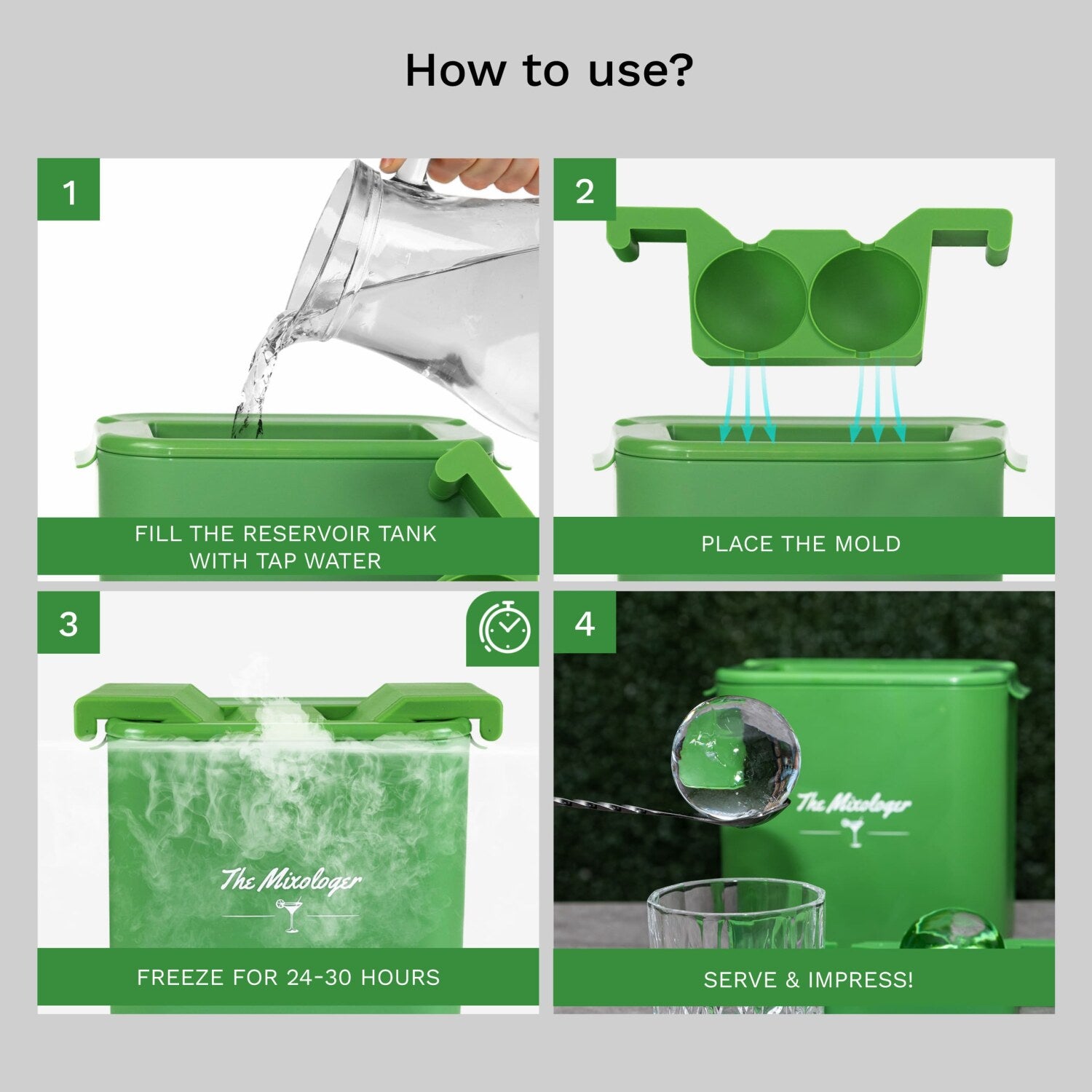 How to use?

1

FILL THE RESERVOIR TANK WITH TAP WATER

2

PLACE THE MOLD

3

The Mixologer

FREEZE FOR 24-30 HOURS

4

The Mixologer

SERVE & IMPRESS!