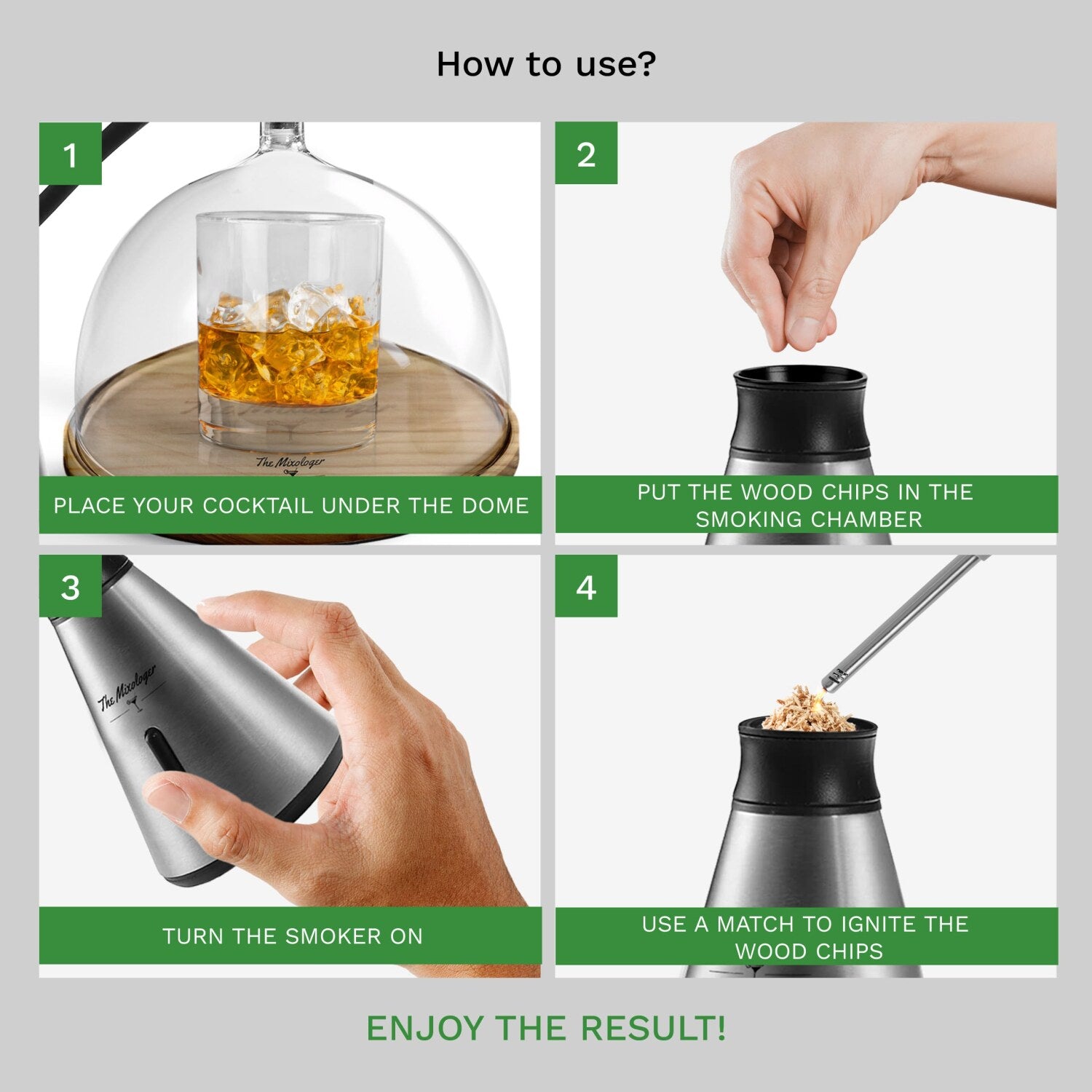 How to use?

1

The Mixologer

PLACE YOUR COCKTAIL UNDER THE DOME

2

PUT THE WOOD CHIPS IN THE SMOKING CHAMBER

3

The Mixologer

TURN THE SMOKER ON

4

USE A MATCH TO IGNITE THE WOOD CHIPS

ENJOY THE RESULT!