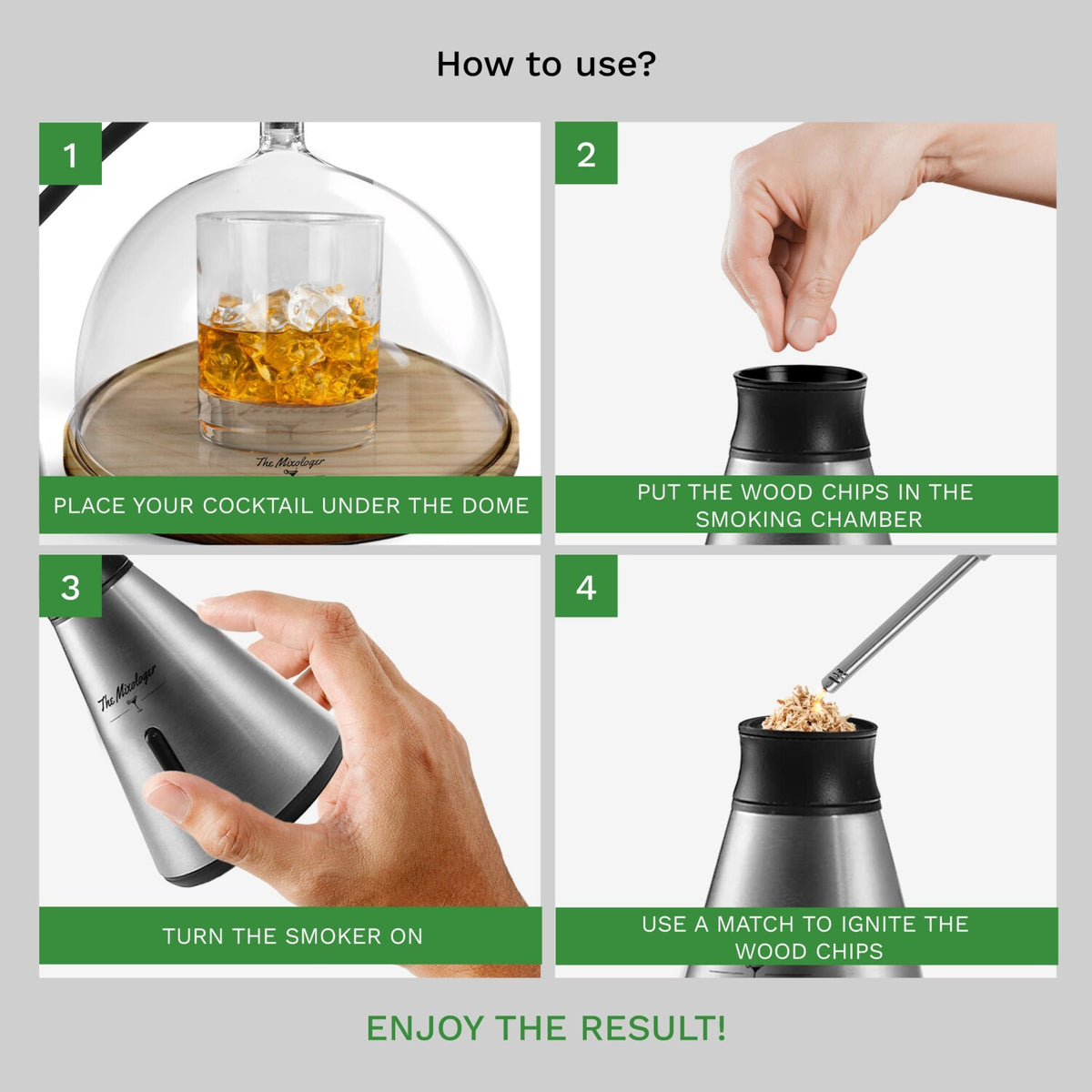 How to use?

1

The Mixologer

PLACE YOUR COCKTAIL UNDER THE DOME

2

PUT THE WOOD CHIPS IN THE SMOKING CHAMBER

3

The Mixologer

TURN THE SMOKER ON

4

USE A MATCH TO IGNITE THE WOOD CHIPS

ENJOY THE RESULT!